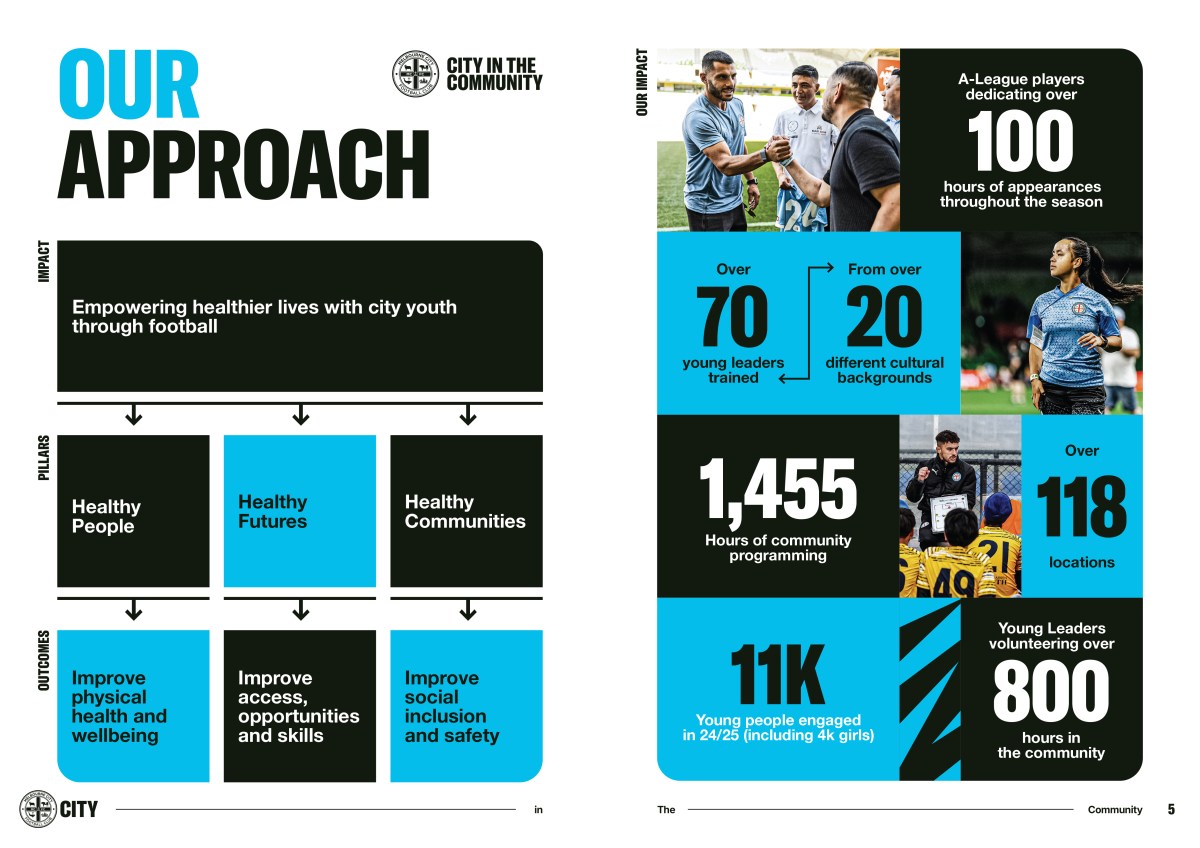 OUR APPROACH

CITY IN THE COMMUNITY

IMPACT

Empowering healthier lives with city youth through football

PILLARS

Healthy People

Healthy Futures

Healthy Communities

OUTCOMES

Improve physical health and wellbeing

Improve access, opportunities and skills

Improve social inclusion and safety

CITY in

OUR IMPACT

A-League players dedicating over
100
hours of appearances throughout the season

Over
70
young leaders trained

From over
20
different cultural backgrounds

1,455
Hours of community programming

Over
118
locations

11K
Young people engaged in 24/25 (including 4k girls)

Young Leaders volunteering over
800
hours in the community

The Community 5